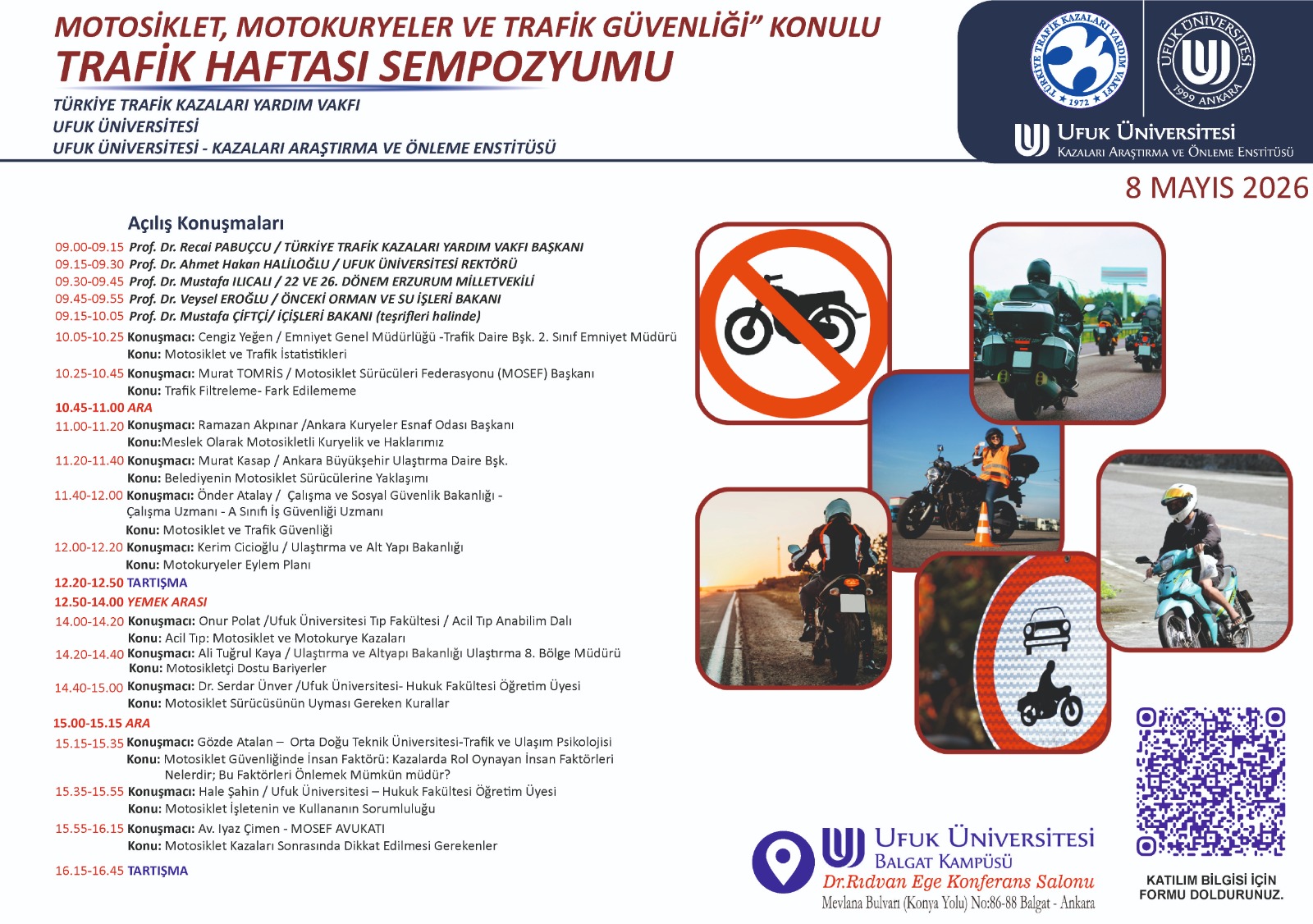 MOTOSİKLET, MOTOKURYELER VE TRAFİK GÜVENLİĞİ" KONULU
TRAFİK HAFTASI SEMPOZYUMU

TÜRKİYE TRAFİK KAZALARI YARDIM VAKFI
UFUK ÜNİVERSİTESİ
UFUK ÜNİVERSİTESİ - KAZALARI ARAŞTIRMA VE ÖNLEME ENSTİTÜSÜ

TÜRKİYE TRAFİK KAZALARI YARDIM VAKFI 1972

UFUK ÜNİVERSİTESİ 1999 ANKARA

UFUK ÜNİVERSİTESİ
KAZALARI ARAŞTIRMA VE ÖNLEME ENSTİTÜSÜ

8 MAYIS 2026

Açılış Konuşmaları

09.00-09.15 Prof. Dr. Recai PABUÇCU / TÜRKİYE TRAFİK KAZALARI YARDIM VAKFI BAŞKANI
09.15-09.30 Prof. Dr. Ahmet Hakan HALİLOĞLU / UFUK ÜNİVERSİTESİ REKTÖRÜ
09.30-09.45 Prof. Dr. Mustafa ILICALI / 22 VE 26. DÖNEM ERZURUM MİLLETVEKİLİ
09.45-09.55 Prof. Dr. Veysel EROĞLU / ÖNCEKİ ORMAN VE SU İŞLERİ BAKANI
09.15-10.05 Prof. Dr. Mustafa ÇİFTÇİ/ İÇİŞLERİ BAKANI (teşrifleri halinde)

10.05-10.25 Konuşmacı: Cengiz Yeğen / Emniyet Genel Müdürlüğü -Trafik Daire Bşk. 2. Sınıf Emniyet Müdürü
Konu: Motosiklet ve Trafik İstatistikleri
10.25-10.45 Konuşmacı: Murat TOMRİS / Motosiklet Sürücüleri Federasyonu (MOSEF) Başkanı
Konu: Trafik Filtreleme- Fark Edilememe
10.45-11.00 ARA
11.00-11.20 Konuşmacı: Ramazan Akpınar /Ankara Kuryeler Esnaf Odası Başkanı
Konu:Meslek Olarak Motosikletli Kuryelik ve Haklarımız
11.20-11.40 Konuşmacı: Murat Kasap / Ankara Büyükşehir Ulaştırma Daire Bşk.
Konu: Belediyenin Motosiklet Sürücülerine Yaklaşımı
11.40-12.00 Konuşmacı: Önder Atalay / Çalışma ve Sosyal Güvenlik Bakanlığı - Çalışma Uzmanı - A Sınıfı İş Güvenliği Uzmanı
Konu: Motosiklet ve Trafik Güvenliği
12.00-12.20 Konuşmacı: Kerim Cicioğlu / Ulaştırma ve Alt Yapı Bakanlığı
Konu: Motokuryeler Eylem Planı
12.20-12.50 TARTIŞMA
12.50-14.00 YEMEK ARASI
14.00-14.20 Konuşmacı: Onur Polat /Ufuk Üniversitesi Tıp Fakültesi / Acil Tıp Anabilim Dalı
Konu: Acil Tıp: Motosiklet ve Motokurye Kazaları
14.20-14.40 Konuşmacı: Ali Tuğrul Kaya / Ulaştırma ve Altyapı Bakanlığı Ulaştırma 8. Bölge Müdürü
Konu: Motosikletçi Dostu Bariyerler
14.40-15.00 Konuşmacı: Dr. Serdar Ünver /Ufuk Üniversitesi- Hukuk Fakültesi Öğretim Üyesi
Konu: Motosiklet Sürücüsünün Uyması Gereken Kurallar
15.00-15.15 ARA
15.15-15.35 Konuşmacı: Gözde Atalan – Orta Doğu Teknik Üniversitesi-Trafik ve Ulaşım Psikolojisi
Konu: Motosiklet Güvenliğinde İnsan Faktörü: Kazalarda Rol Oynayan İnsan Faktörleri Nelerdir; Bu Faktörleri Önlemek Mümkün müdür?
15.35-15.55 Konuşmacı: Hale Şahin / Ufuk Üniversitesi – Hukuk Fakültesi Öğretim Üyesi
Konu: Motosiklet İşletenin ve Kullananın Sorumluluğu
15.55-16.15 Konuşmacı: Av. Iyaz Çimen - MOSEF AVUKATI
Konu: Motosiklet Kazaları Sonrasında Dikkat Edilmesi Gerekenler
16.15-16.45 TARTIŞMA

UFUK ÜNİVERSİTESİ
BALGAT KAMPÜSÜ
Dr.Rıdvan Ege Konferans Salonu
Mevlana Bulvarı (Konya Yolu) No:86-88 Balgat - Ankara

KATILIM BİLGİSİ İÇİN FORMU DOLDURUNUZ.